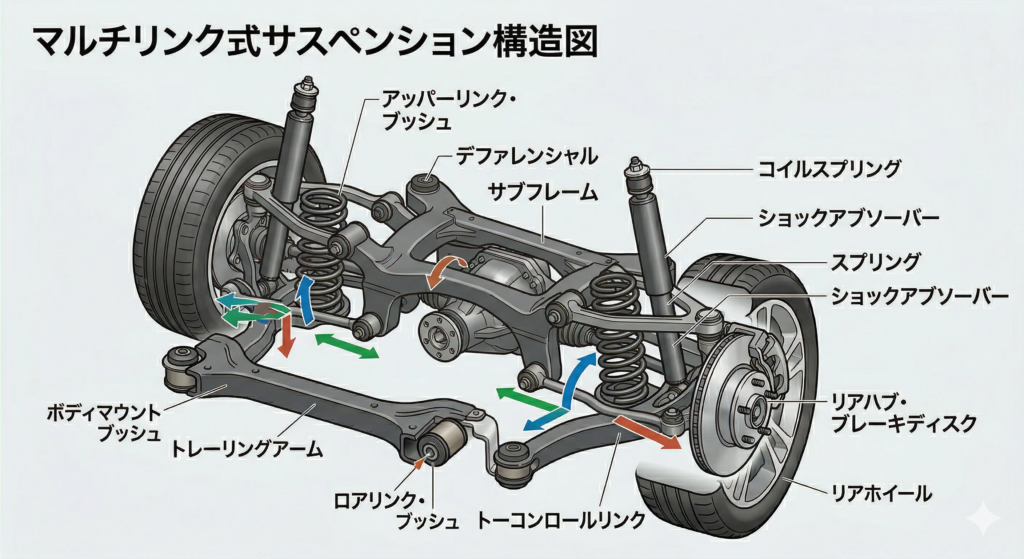 マルチリンク式サスペンション構造図

アッパーリンク・ブッシュ

デファレンシャル

サブフレーム

コイルスプリング

ショックアブソーバー

スプリング

ショックアブソーバー

リアハブ・ブレーキディスク

リアホイール

ボディマウントブッシュ

トレーリングアーム

ロアリンク・ブッシュ

トーコンロールリンク